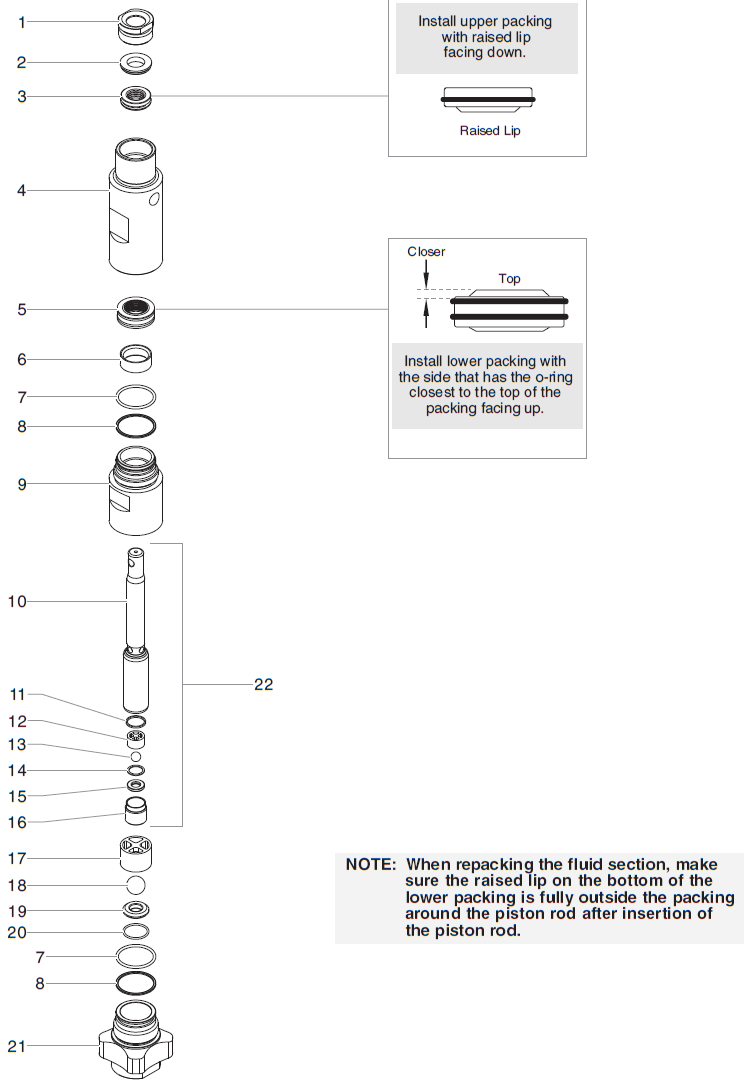 1
2
3
4
5
6
7
8
9
10
11
12
13
14
15
16
17
18
19
20
7
8
21
22

Install upper packing with raised lip facing down.

Raised Lip

Closer

Top

Install lower packing with the side that has the o-ring closest to the top of the packing facing up.

NOTE: When repacking the fluid section, make sure the raised lip on the bottom of the lower packing is fully outside the packing around the piston rod after insertion of the piston rod.